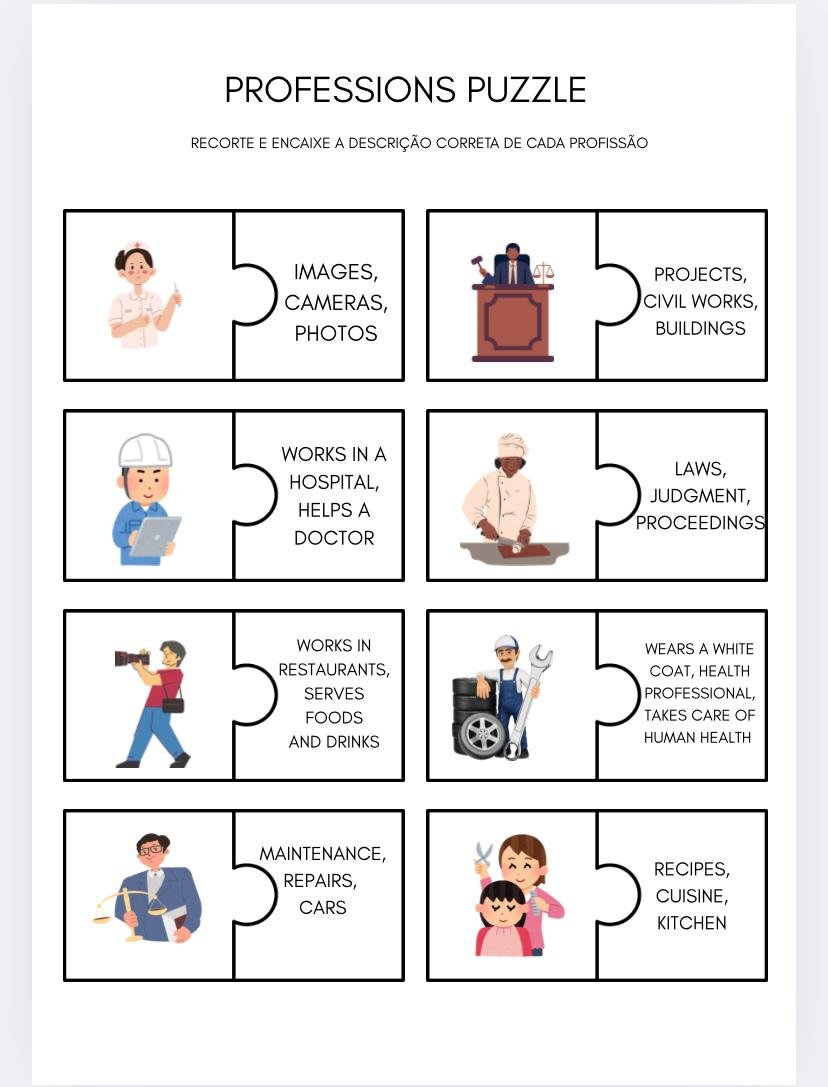 PROFESSIONS PUZZLE

RECORTE E ENCAIXE A DESCRIÇÃO CORRETA DE CADA PROFISSÃO

IMAGES, CAMERAS, PHOTOS

PROJECTS, CIVIL WORKS, BUILDINGS

WORKS IN A HOSPITAL, HELPS A DOCTOR

LAWS, JUDGMENT, PROCEEDINGS

WORKS IN RESTAURANTS, SERVES FOODS AND DRINKS

WEARS A WHITE COAT, HEALTH PROFESSIONAL, TAKES CARE OF HUMAN HEALTH

MAINTENANCE, REPAIRS, CARS

RECIPES, CUISINE, KITCHEN